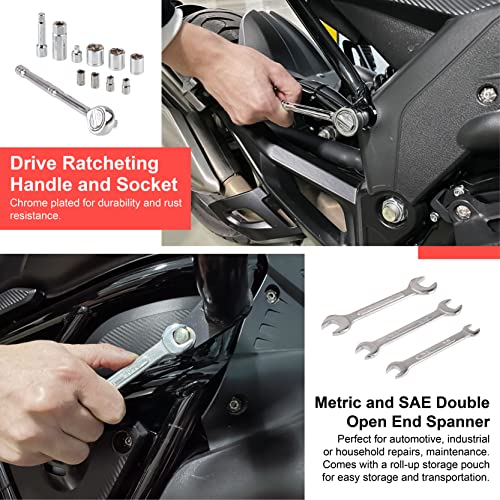 Drive Ratcheting Handle and Socket
Chrome plated for durability and rust resistance.

Metric and SAE Double Open End Spanner
Perfect for automotive, industrial or household repairs, maintenance. Comes with a roll-up storage pouch for easy storage and transportation.