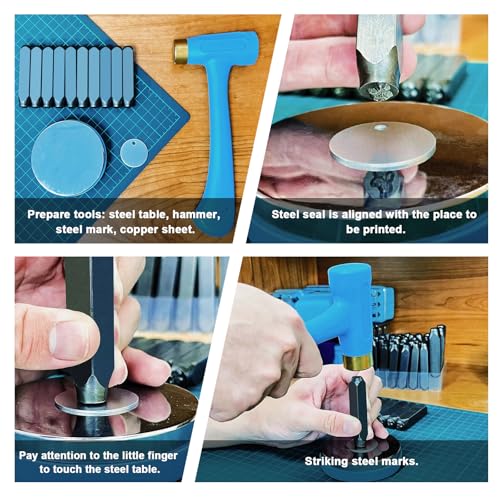 Prepare tools: steel table, hammer, steel mark, copper sheet.

Steel seal is aligned with the place to be printed.

Pay attention to the little finger to touch the steel table.

Striking steel marks.