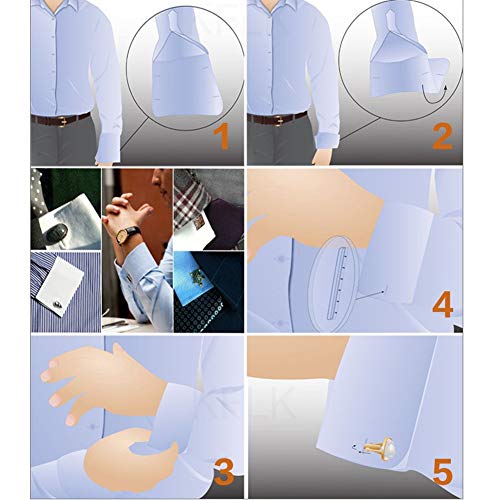 1

2

4

3

5