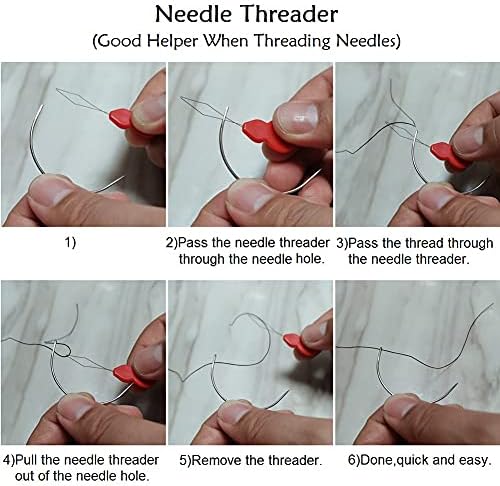 Needle Threader

(Good Helper When Threading Needles)

1)

2)Pass the needle threader through the needle hole.

3)Pass the thread through the needle threader.

4)Pull the needle threader out of the needle hole.

5)Remove the threader.

6)Done,quick and easy.