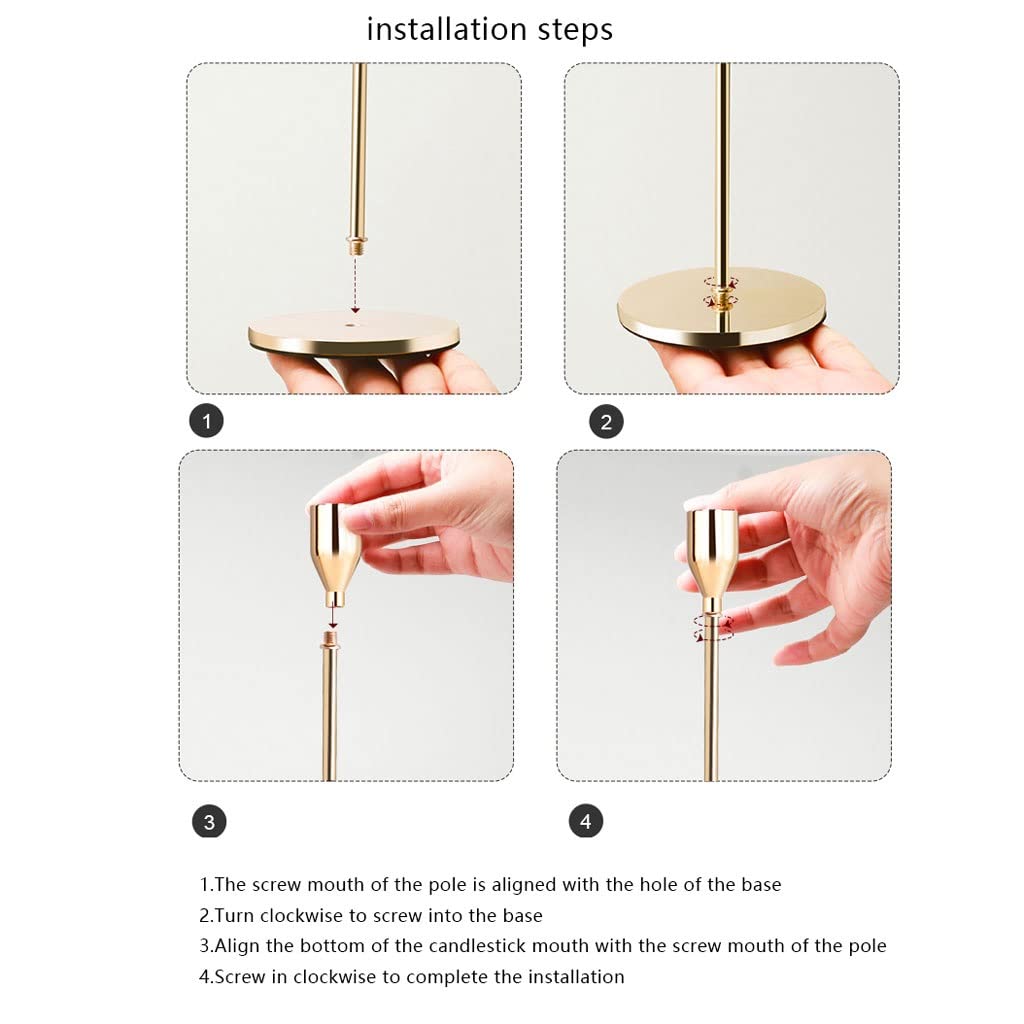 installation steps

1

2

3

4

1.The screw mouth of the pole is aligned with the hole of the base
2.Turn clockwise to screw into the base
3.Align the bottom of the candlestick mouth with the screw mouth of the pole
4.Screw in clockwise to complete the installation