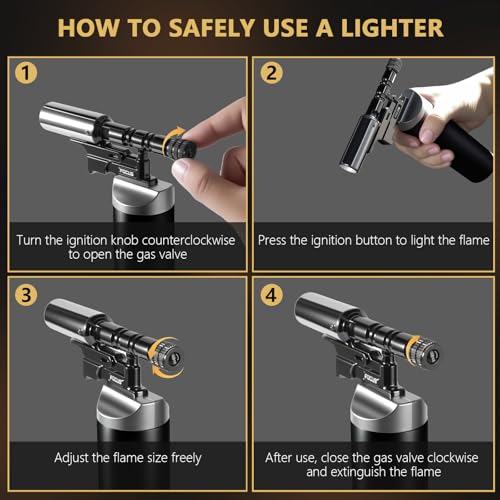 HOW TO SAFELY USE A LIGHTER

1

Turn the ignition knob counterclockwise to open the gas valve

2

Press the ignition button to light the flame

3

Adjust the flame size freely

4

After use, close the gas valve clockwise and extinguish the flame