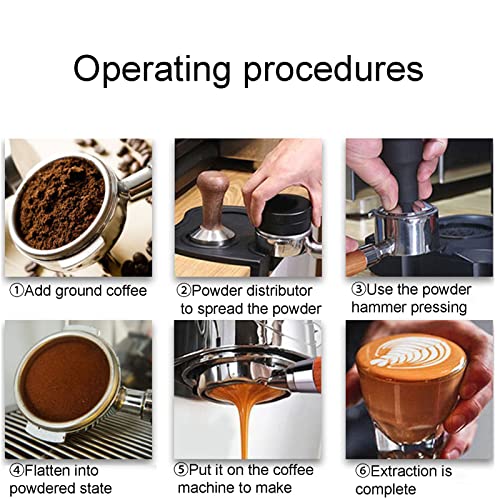 Operating procedures

①Add ground coffee

②Powder distributor to spread the powder

③Use the powder hammer pressing

④Flatten into powdered state

⑤Put it on the coffee machine to make

⑥Extraction is complete