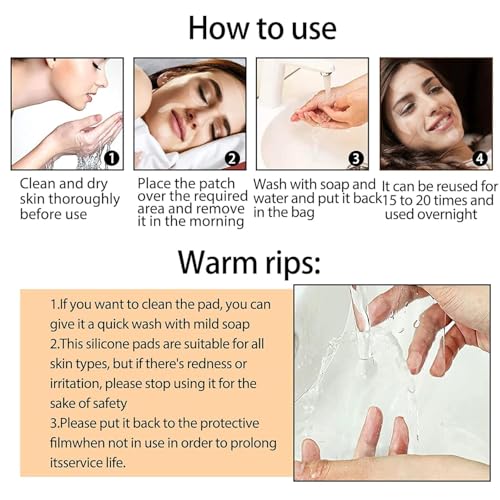 How to use

1
Clean and dry skin thoroughly before use

2
Place the patch over the required area and remove it in the morning

3
Wash with soap and water and put it back in the bag

4
It can be reused for 15 to 20 times and used overnight

Warm rips:

1.If you want to clean the pad, you can give it a quick wash with mild soap
2.This silicone pads are suitable for all skin types, but if there's redness or irritation, please stop using it for the sake of safety
3.Please put it back to the protective filmwhen not in use in order to prolong itsservice life.