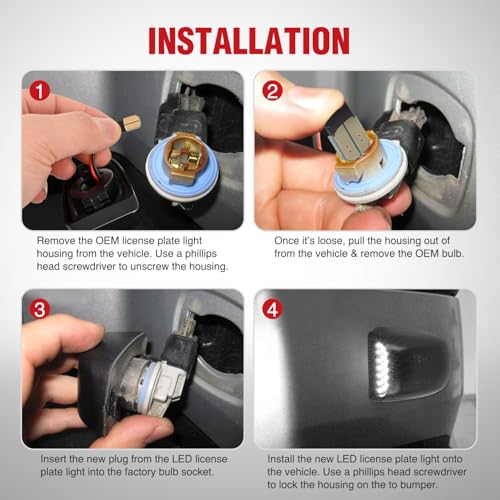 INSTALLATION

1

Remove the OEM license plate light housing from the vehicle. Use a phillips head screwdriver to unscrew the housing.

2

Once it's loose, pull the housing out of from the vehicle & remove the OEM bulb.

3

Insert the new plug from the LED license plate light into the factory bulb socket.

4

Install the new LED license plate light onto the vehicle. Use a phillips head screwdriver to lock the housing on the to bumper.