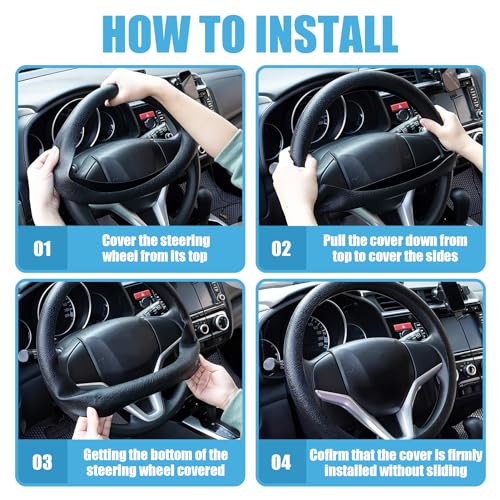 HOW TO INSTALL

01

Cover the steering wheel from its top

02

Pull the cover down from top to cover the sides

03

Getting the bottom of the steering wheel covered

04

Cofirm that the cover is firmly installed without sliding