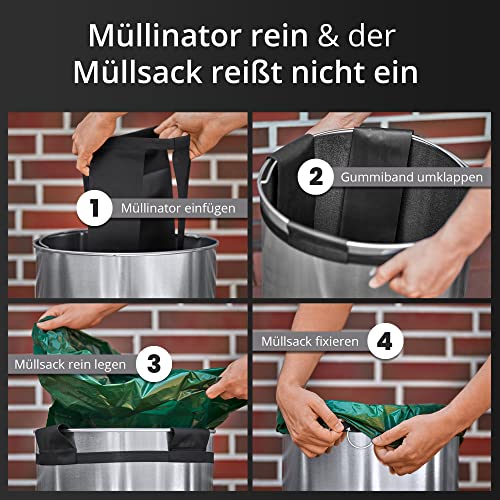 Müllinator rein & der Müllsack reißt nicht ein

1 Müllinator einfügen

2 Gummiband umklappen

Müllsack rein legen 3

Müllsack fixieren 4