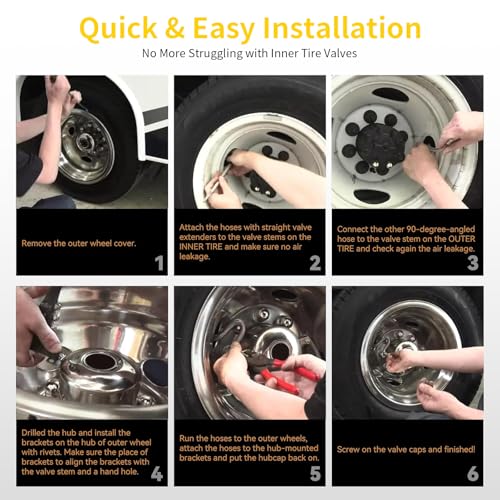 Quick & Easy Installation

No More Struggling with Inner Tire Valves

Remove the outer wheel cover.

1

Attach the hoses with straight valve extenders to the valve stems on the INNER TIRE and make sure no air leakage.

2

Connect the other 90-degree-angled hose to the valve stem on the OUTER TIRE and check again the air leakage.

3

Drilled the hub and install the brackets on the hub of outer wheel with rivets. Make sure the place of brackets to align the brackets with the valve stem and a hand hole.

4

Run the hoses to the outer wheels, attach the hoses to the hub-mounted brackets and put the hubcap back on.

5

Screw on the valve caps and finished!

6