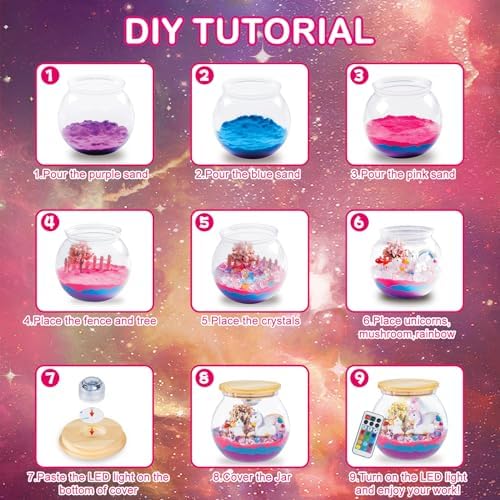 DIY TUTORIAL

1

1.Pour the purple sand

2

2.Pour the blue sand

3

3.Pour the pink sand

4

4.Place the fence and tree

5

5.Place the crystals

6

6.Place unicorns, mushroom,rainbow

7

7.Paste the LED light on the bottom of cover

8

8.Cover the Jar

9

9.Turn on the LED light and enjoy your work!