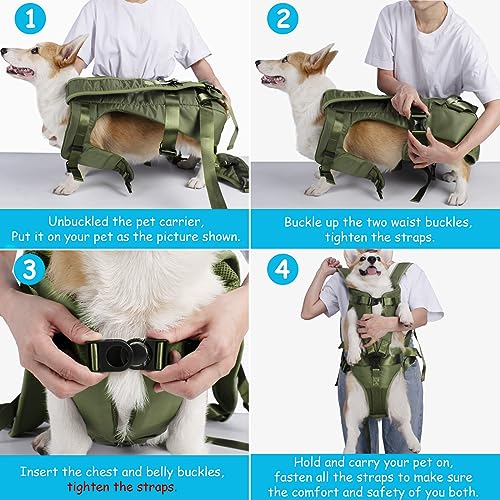 1

Unbuckled the pet carrier, Put it on your pet as the picture shown.

2

Buckle up the two waist buckles, tighten the straps.

3

Insert the chest and belly buckles, tighten the straps.

4

Hold and carry your pet on, fasten all the straps to make sure the comfort and safety of you both.