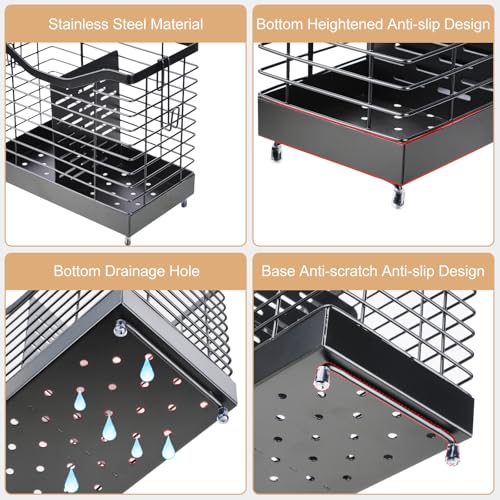 Stainless Steel Material

Bottom Heightened Anti-slip Design

Bottom Drainage Hole

Base Anti-scratch Anti-slip Design