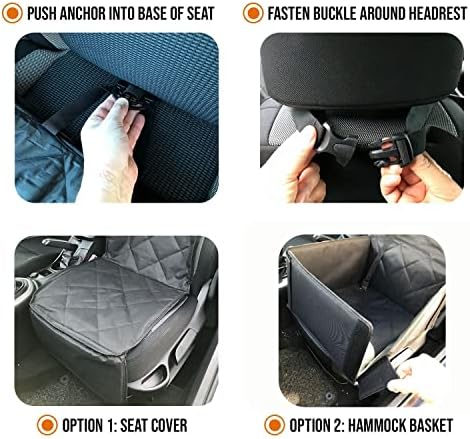 PUSH ANCHOR INTO BASE OF SEAT

FASTEN BUCKLE AROUND HEADREST

OPTION 1: SEAT COVER

OPTION 2: HAMMOCK BASKET