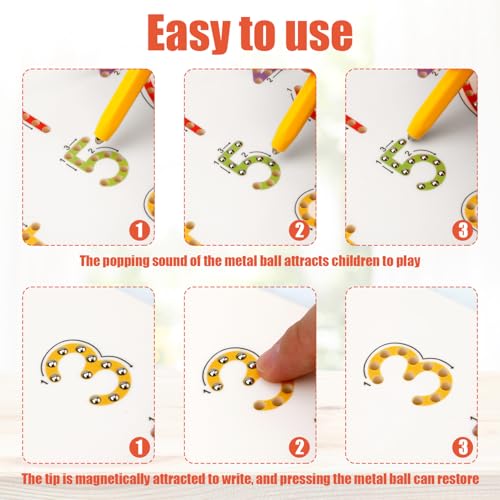 Easy to use

1
2
3

The popping sound of the metal ball attracts children to play

1
2
3

The tip is magnetically attracted to write, and pressing the metal ball can restore