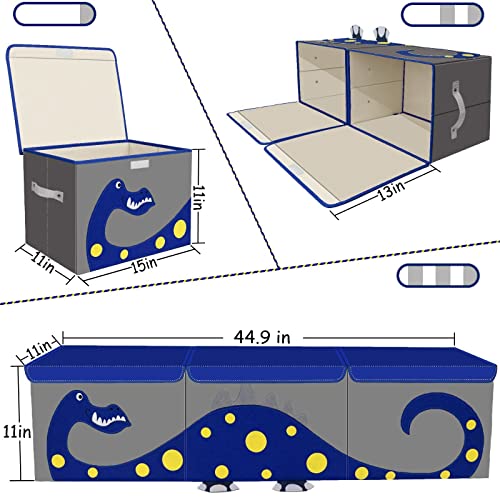 11in

11in

15in

13in

44.9 in

11in

11in