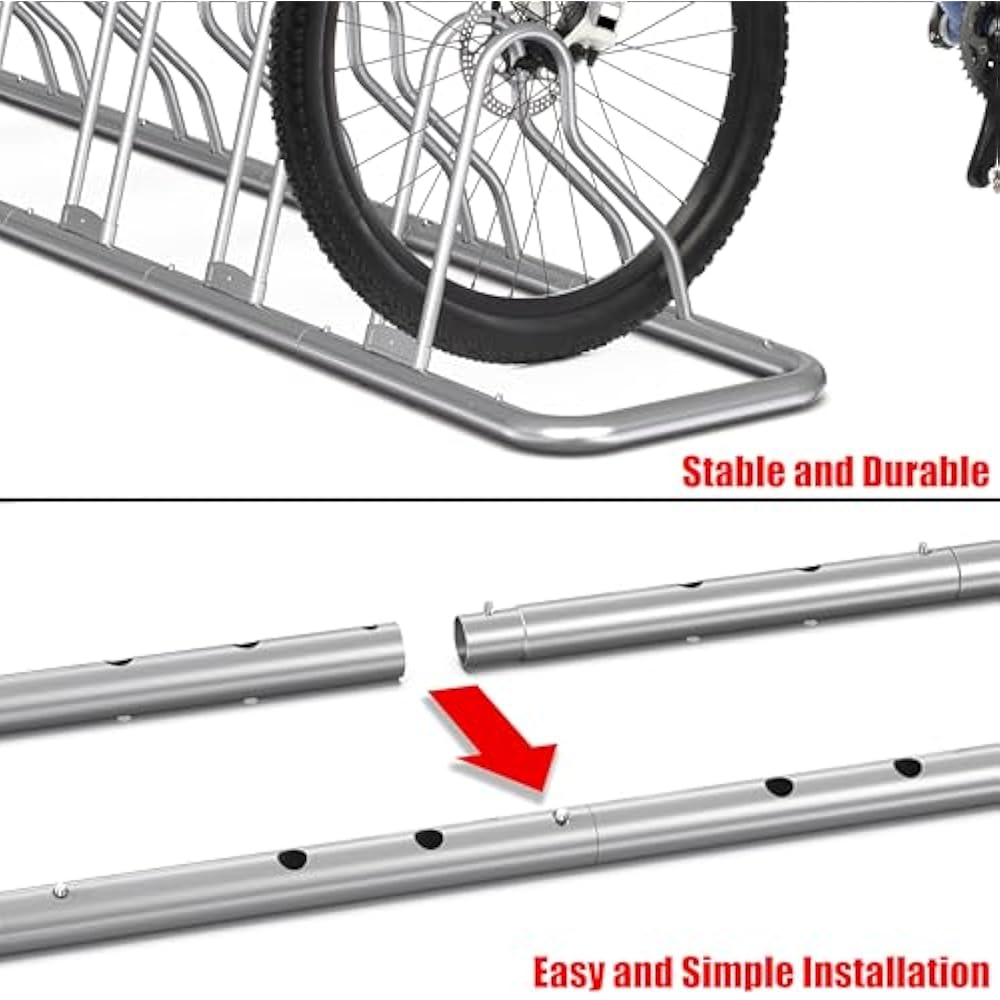 Stable and Durable

Easy and Simple Installation