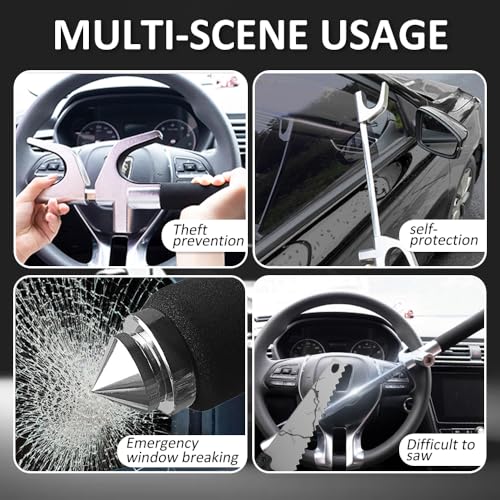 MULTI-SCENE USAGE

Theft prevention

self-protection

Emergency window breaking

Difficult to saw