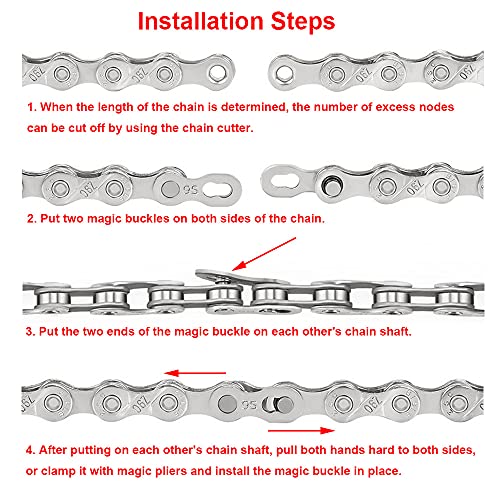 Installation Steps

1. When the length of the chain is determined, the number of excess nodes can be cut off by using the chain cutter.

2. Put two magic buckles on both sides of the chain.

3. Put the two ends of the magic buckle on each other's chain shaft.

4. After putting on each other's chain shaft, pull both hands hard to both sides, or clamp it with magic pliers and install the magic buckle in place.