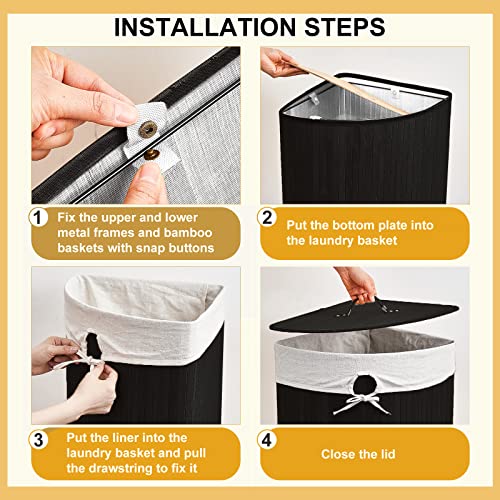 INSTALLATION STEPS

1 Fix the upper and lower metal frames and bamboo baskets with snap buttons

2 Put the bottom plate into the laundry basket

3 Put the liner into the laundry basket and pull the drawstring to fix it

4 Close the lid