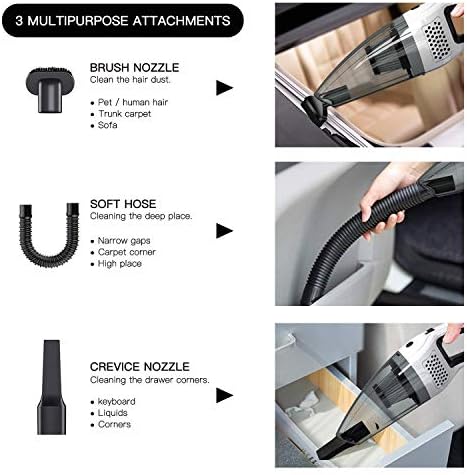 3 MULTIPURPOSE ATTACHMENTS

BRUSH NOZZLE
Clean the hair dust.

• Pet / human hair
• Trunk carpet
• Sofa

SOFT HOSE
Cleaning the deep place.

• Narrow gaps
• Carpet corner
• High place

CREVICE NOZZLE
Cleaning the drawer corners.

• keyboard
• Liquids
• Corners