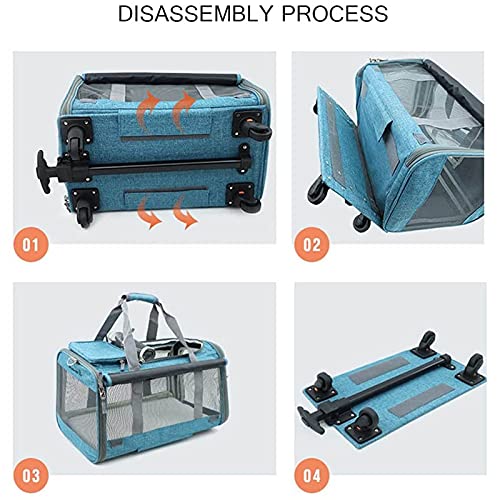 DISASSEMBLY PROCESS

01

02

03

04