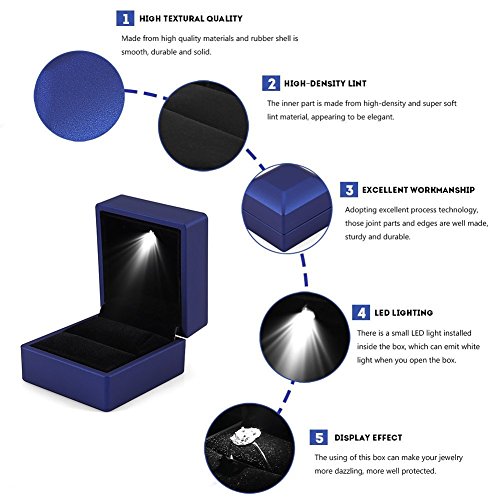 1 HIGH TEXTURAL QUALITY

Made from high quality materials and rubber shell is smooth, durable and solid.

2 HIGH-DENSITY LINT

The inner part is made from high-density and super soft lint material, appearing to be elegant.

3 EXCELLENT WORKMANSHIP

Adopting excellent process technology, those joint parts and edges are well made, sturdy and durable.

4 LED LIGHTING

There is a small LED light installed inside the box, which can emit white light when you open the box.

5 DISPLAY EFFECT

The using of this box can make your jewelry more dazzling, more well protected.