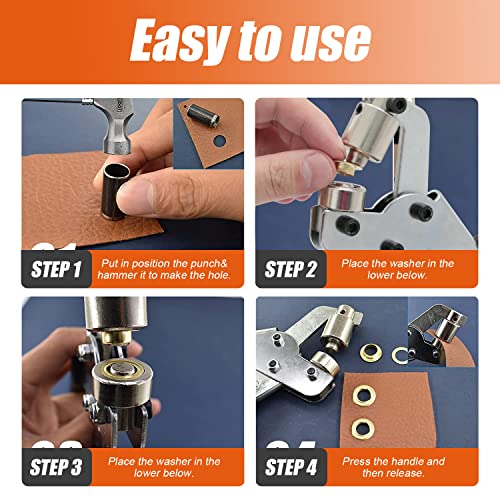 Easy to use

STEP 1 Put in position the punch& hammer it to make the hole.

STEP 2 Place the washer in the lower below.

STEP 3 Place the washer in the lower below.

STEP 4 Press the handle and then release.