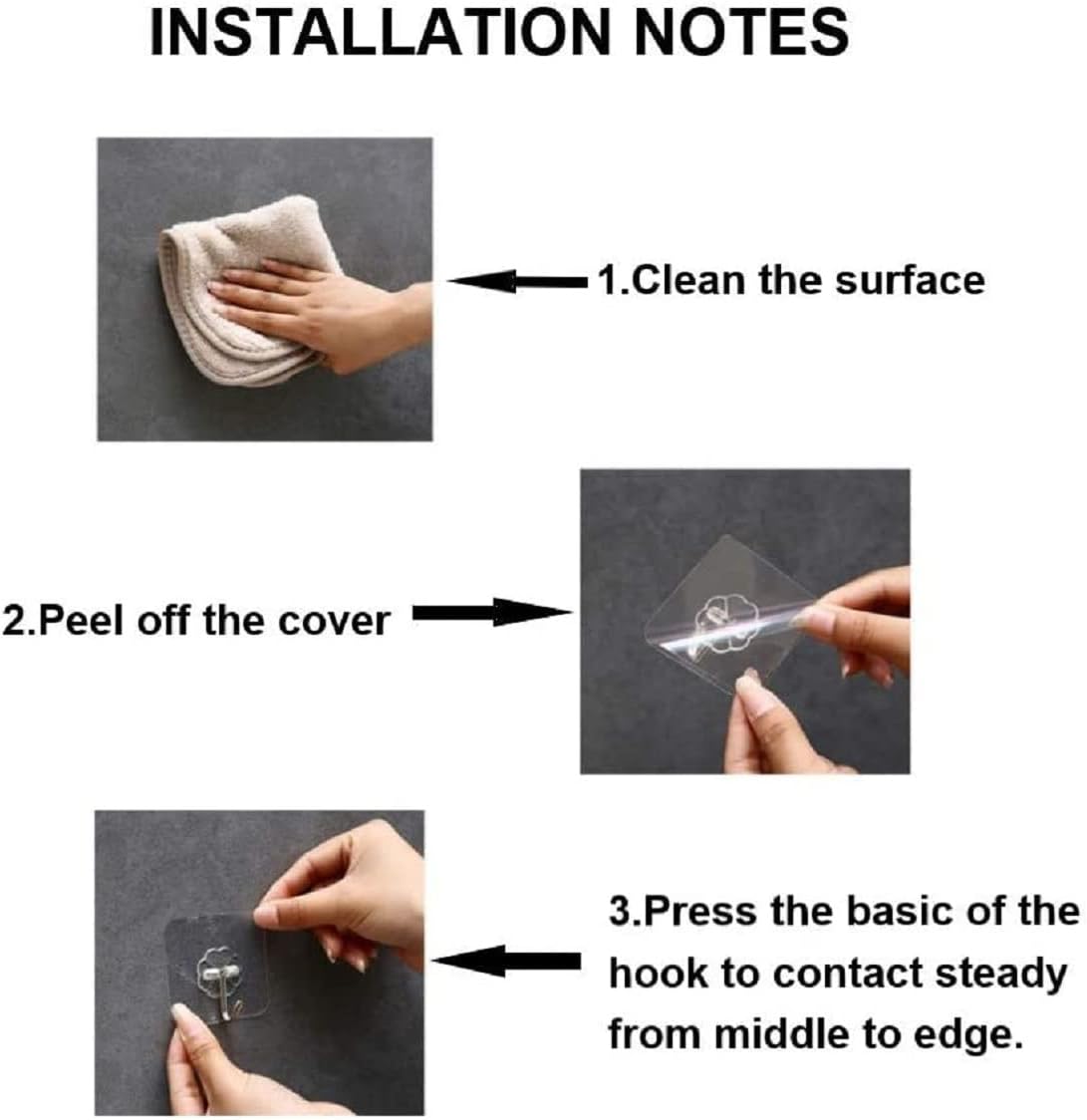 INSTALLATION NOTES

1.Clean the surface

2.Peel off the cover

3.Press the basic of the hook to contact steady from middle to edge.