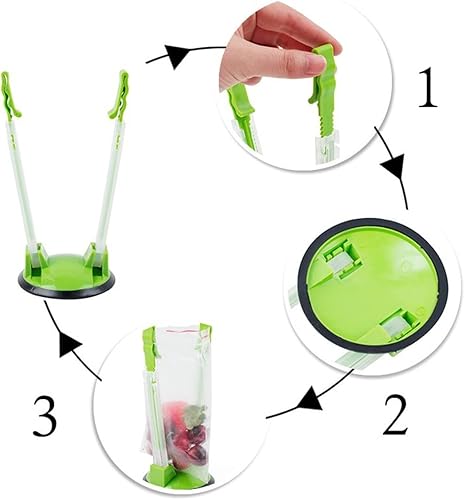 1

2

3