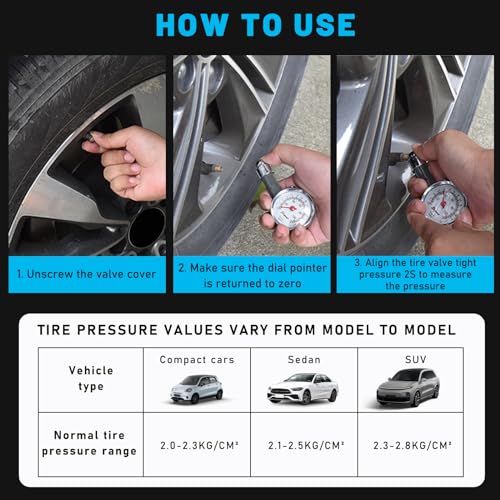 HOW TO USE

1. Unscrew the valve cover

2. Make sure the dial pointer is returned to zero

3. Align the tire valve tight pressure 2S to measure the pressure

TIRE PRESSURE VALUES VARY FROM MODEL TO MODEL

| Vehicle type | Compact cars | Sedan | SUV |
|---|---|---|---|
| Normal tire pressure range | 2.0-2.3KG/CM² | 2.1-2.5KG/CM² | 2.3-2.8KG/CM² |