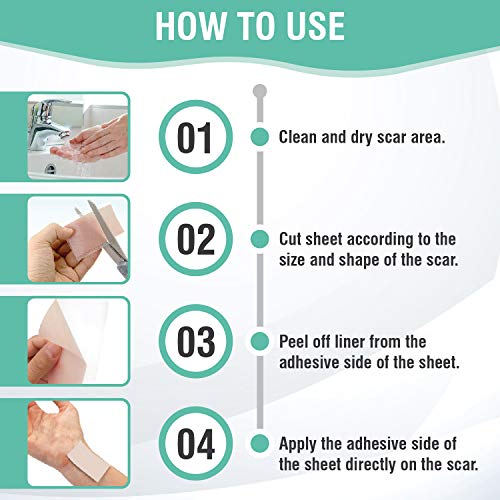 HOW TO USE

01

Clean and dry scar area.

02

Cut sheet according to the size and shape of the scar.

03

Peel off liner from the adhesive side of the sheet.

04

Apply the adhesive side of the sheet directly on the scar.