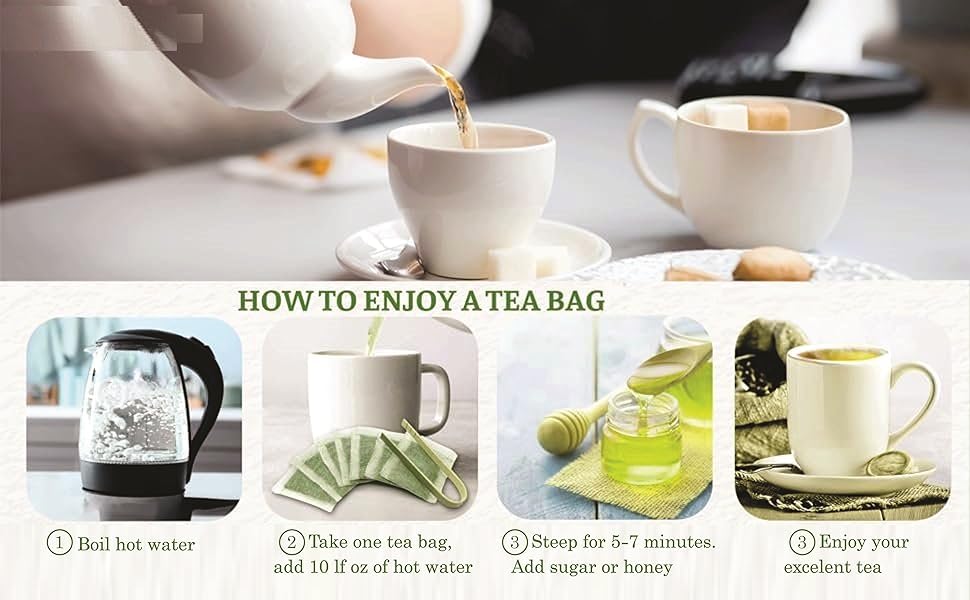 HOW TO ENJOY A TEA BAG

1 Boil hot water

2 Take one tea bag, add 10 lf oz of hot water

3 Steep for 5-7 minutes. Add sugar or honey

3 Enjoy your excelent tea