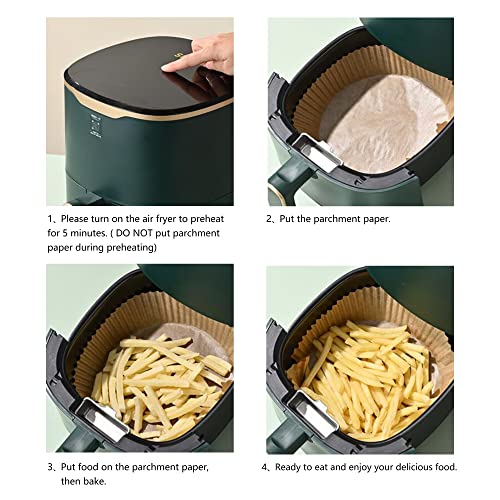 1、Please turn on the air fryer to preheat for 5 minutes. ( DO NOT put parchment paper during preheating)

2、Put the parchment paper.

3、Put food on the parchment paper, then bake.

4、Ready to eat and enjoy your delicious food.