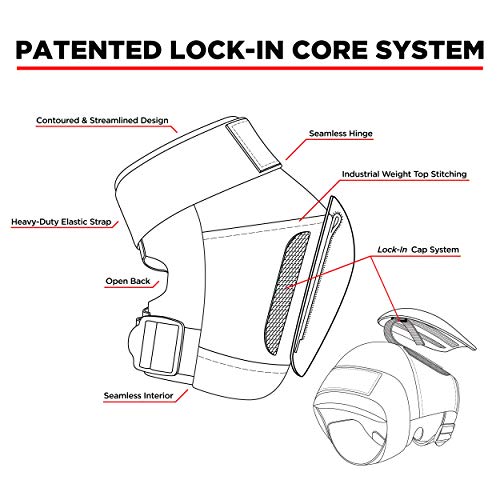 PATENTED LOCK-IN CORE SYSTEM

Contoured & Streamlined Design

Seamless Hinge

Industrial Weight Top Stitching

Heavy-Duty Elastic Strap

Lock-In Cap System

Open Back

Seamless Interior