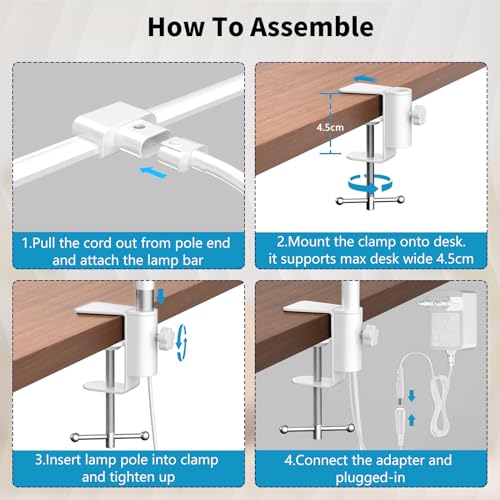 How To Assemble

1.Pull the cord out from pole end and attach the lamp bar

4.5cm

2.Mount the clamp onto desk. it supports max desk wide 4.5cm

3.Insert lamp pole into clamp and tighten up

4.Connect the adapter and plugged-in