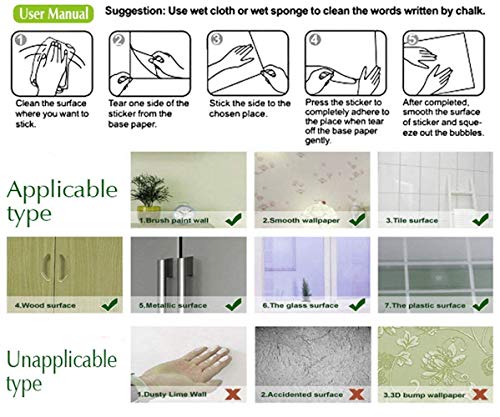 User Manual

Suggestion: Use wet cloth or wet sponge to clean the words written by chalk.

1
Clean the surface where you want to stick.

2
Tear one side of the sticker from the base paper.

3
Stick the side to the chosen place.

4
Press the sticker to completely adhere to the place when tear off the base paper gently.

5
After completed, smooth the surface of sticker and squeeze out the bubbles.

Applicable type

1.Brush paint wall

2.Smooth wallpaper

3.Tile surface

4.Wood surface

5.Metallic surface

6.The glass surface

7.The plastic surface

Unapplicable type

1.Dusty Lime Wall

2.Accidented surface

3.3D bump wallpaper