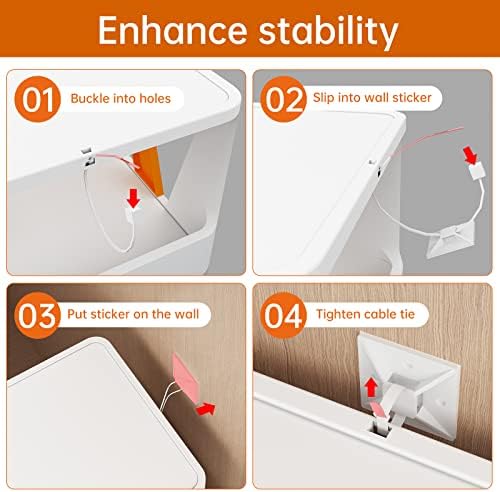 Enhance stability

01 Buckle into holes

02 Slip into wall sticker

03 Put sticker on the wall

04 Tighten cable tie