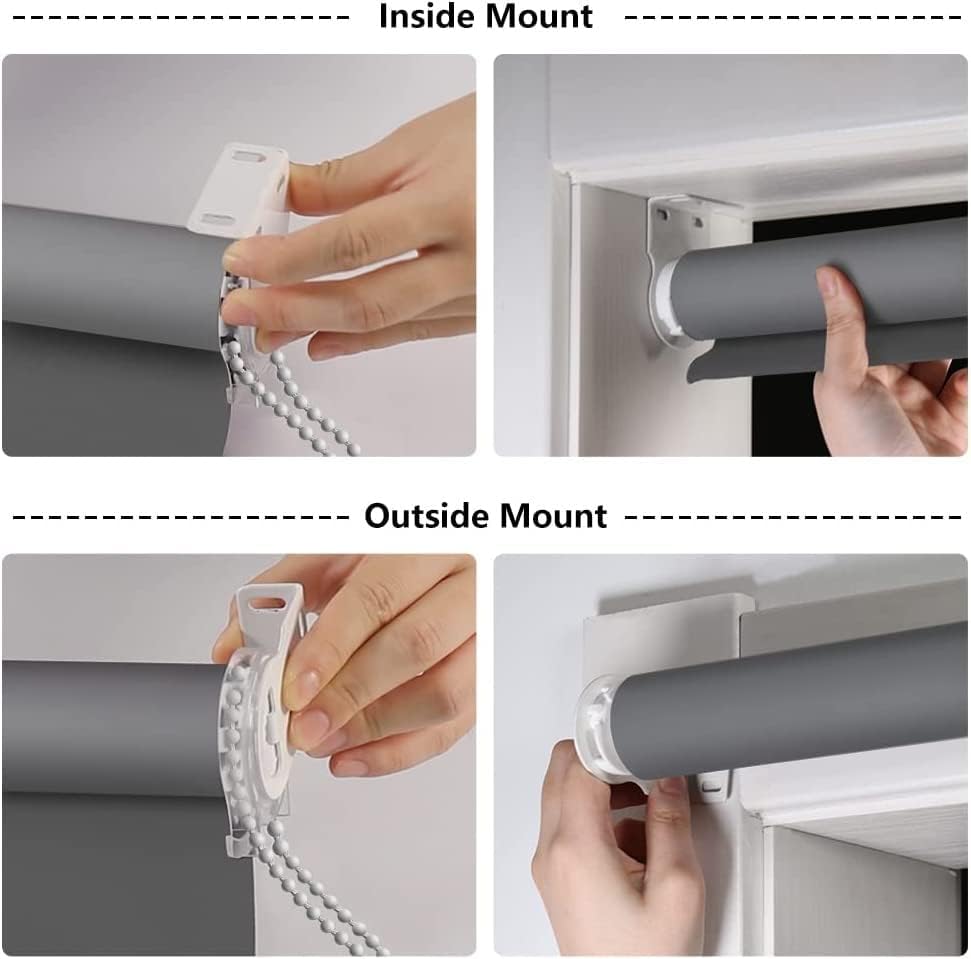 Inside Mount

Outside Mount