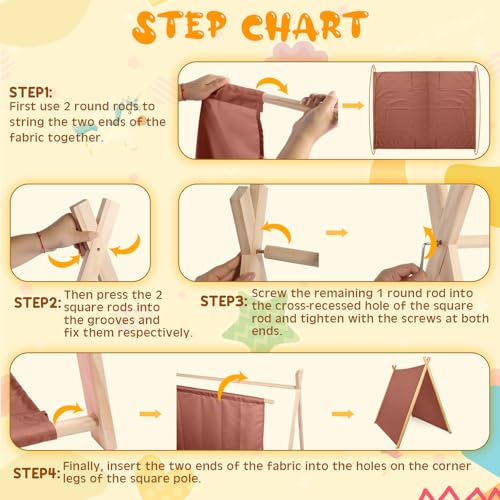 STEP CHART

STEP1:
First use 2 round rods to string the two ends of the fabric together.

STEP2: Then press the 2 square rods into the grooves and fix them respectively.

STEP3: Screw the remaining 1 round rod into the cross-recessed hole of the square rod and tighten with the screws at both ends.

STEP4: Finally, insert the two ends of the fabric into the holes on the corner legs of the square pole.