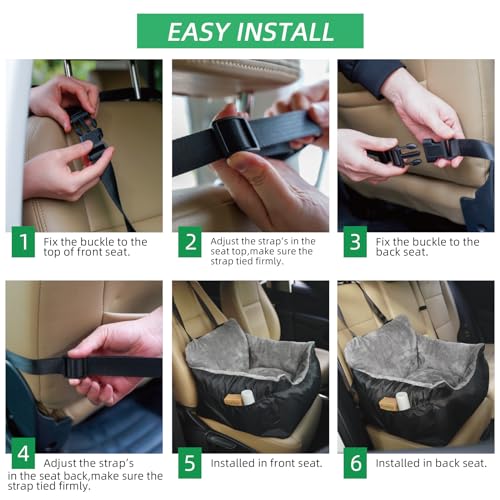 EASY INSTALL

1 Fix the buckle to the top of front seat.

2 Adjust the strap's in the seat top,make sure the strap tied firmly.

3 Fix the buckle to the back seat.

4 Adjust the strap's in the seat back,make sure the strap tied firmly.

5 Installed in front seat.

6 Installed in back seat.