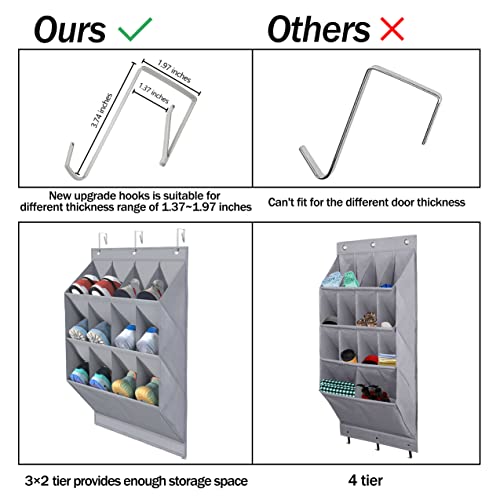 Ours ✓

Others ✗

1.97 inches

1.37 inches

3.74 inches

New upgrade hooks is suitable for different thickness range of 1.37~1.97 inches

Can't fit for the different door thickness

3×2 tier provides enough storage space

4 tier