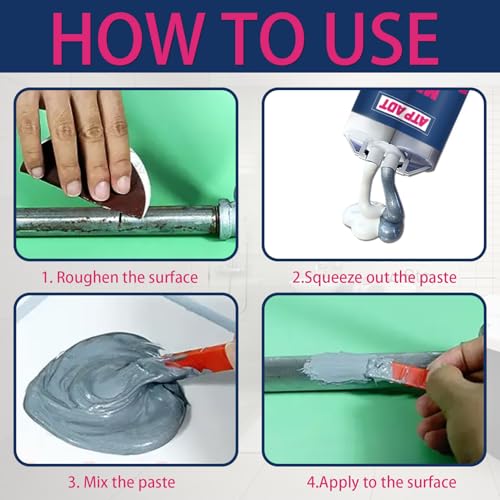 HOW TO USE

ATP ADT

1. Roughen the surface

2.Squeeze out the paste

3. Mix the paste

4.Apply to the surface