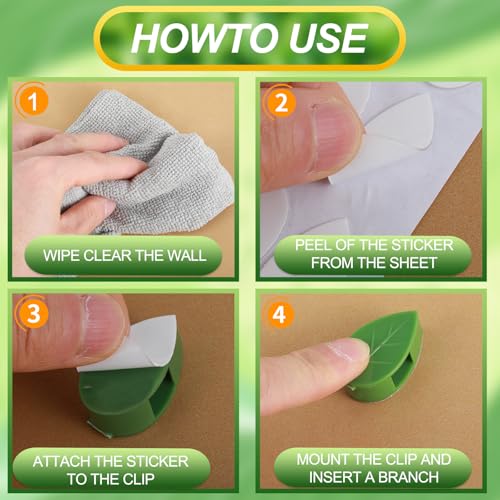 HOWTO USE

1

WIPE CLEAR THE WALL

2

PEEL OF THE STICKER FROM THE SHEET

3

ATTACH THE STICKER TO THE CLIP

4

MOUNT THE CLIP AND INSERT A BRANCH