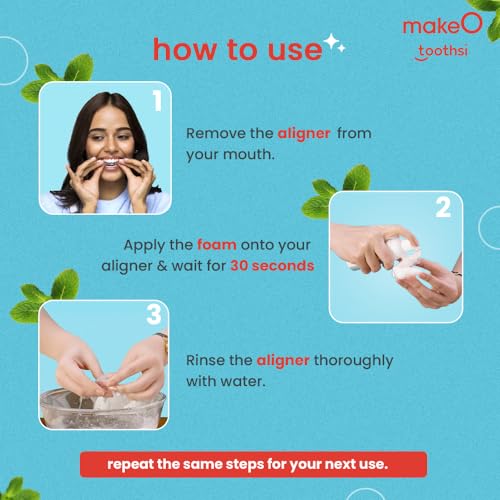 makeO
toothsi

how to use

1

Remove the aligner from your mouth.

2

Apply the foam onto your aligner & wait for 30 seconds

3

Rinse the aligner thoroughly with water.

repeat the same steps for your next use.