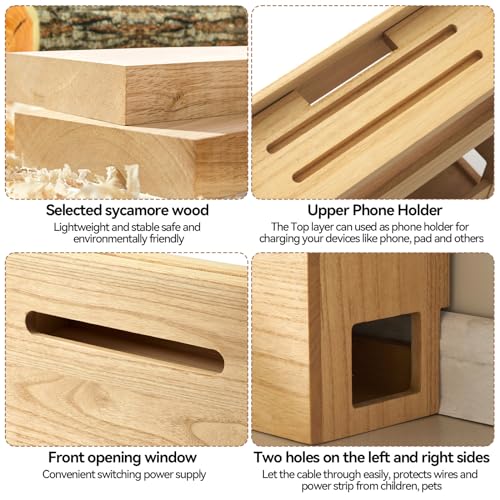 Selected sycamore wood
Lightweight and stable safe and environmentally friendly

Upper Phone Holder
The Top layer can used as phone holder for charging your devices like phone, pad and others

Front opening window
Convenient switching power supply

Two holes on the left and right sides
Let the cable through easily, protects wires and power strip from children, pets