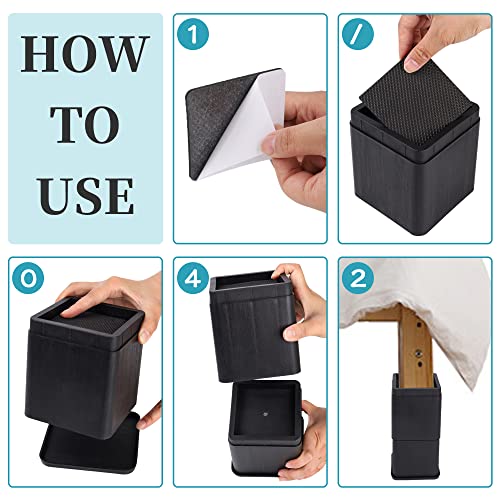 HOW TO USE

1

/

0

4

2