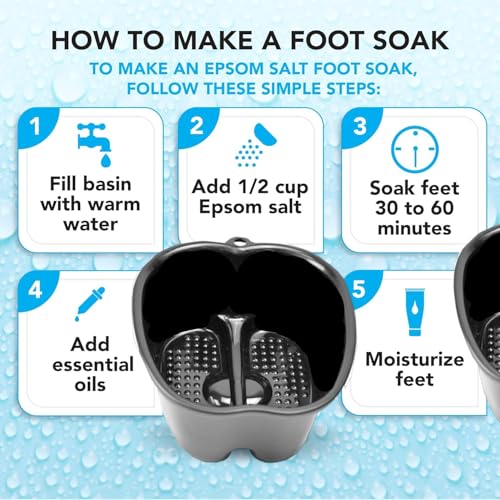 HOW TO MAKE A FOOT SOAK

TO MAKE AN EPSOM SALT FOOT SOAK, FOLLOW THESE SIMPLE STEPS:

1
Fill basin with warm water

2
Add 1/2 cup Epsom salt

3
Soak feet 30 to 60 minutes

4
Add essential oils

5
Moisturize feet