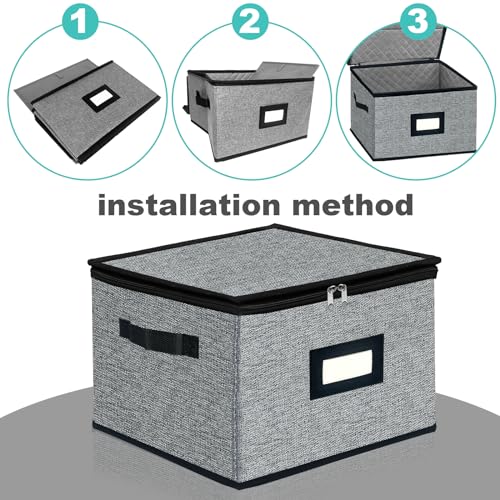 1
2
3
installation method