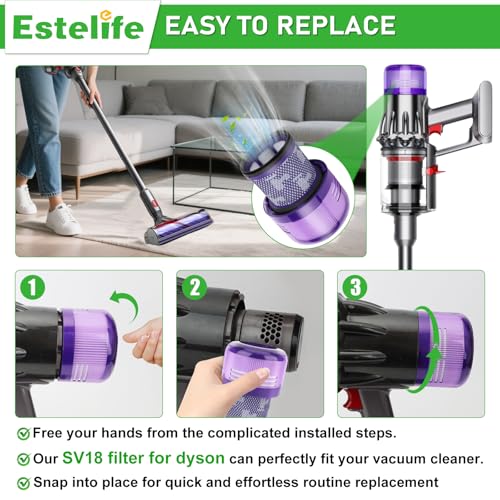 Estelife

EASY TO REPLACE

1

2

3

Free your hands from the complicated installed steps.

Our SV18 filter for dyson can perfectly fit your vacuum cleaner.

Snap into place for quick and effortless routine replacement