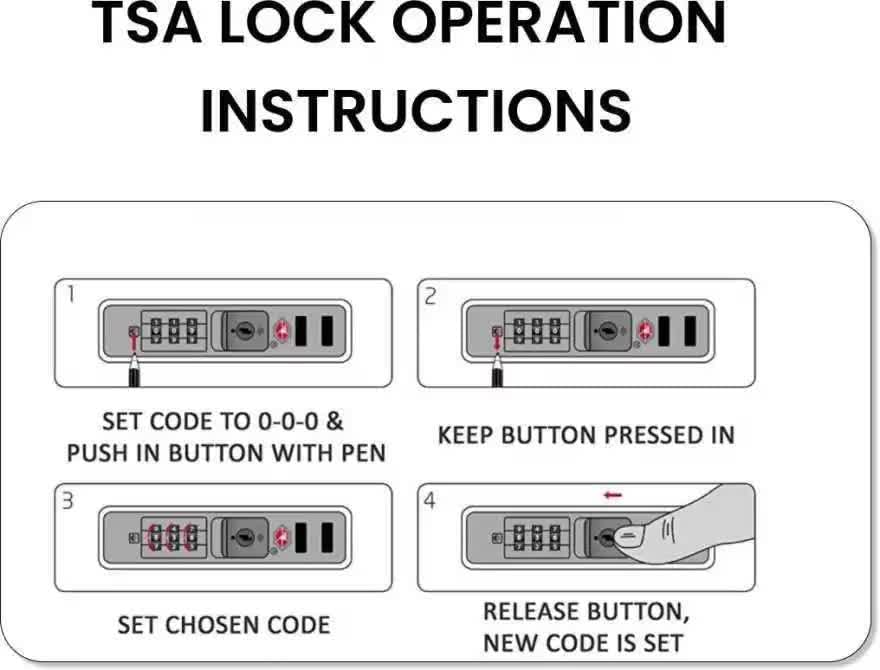 TSA LOCK OPERATION INSTRUCTIONS

1

SET CODE TO 0-0-0 & PUSH IN BUTTON WITH PEN

2

KEEP BUTTON PRESSED IN

3

SET CHOSEN CODE

4

RELEASE BUTTON, NEW CODE IS SET