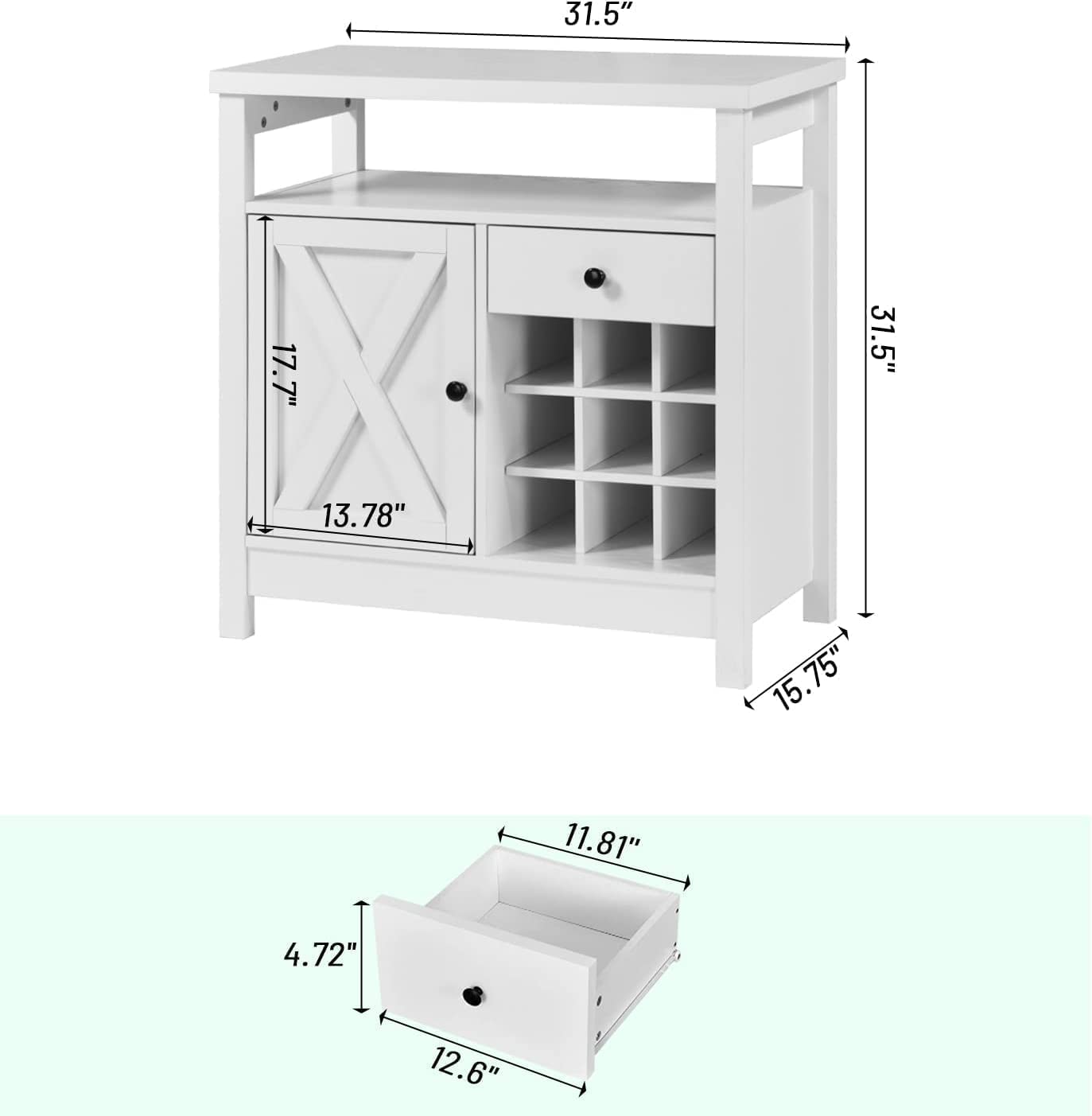 31.5"
31.5"
17.7"
13.78"
15.75"
11.81"
4.72"
12.6"